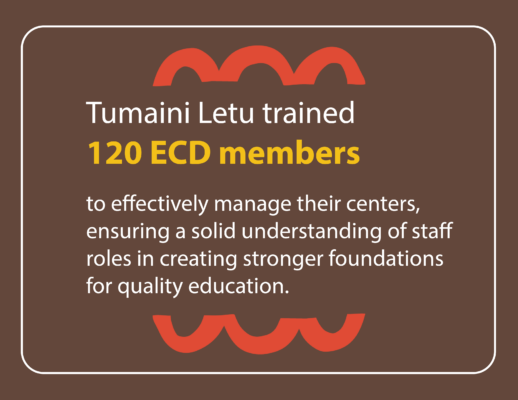 Tumaini Letu trained
120 ECD members

to effectively manage their centers, ensuring a solid understanding of staff roles in creating stronger foundations for quality education.